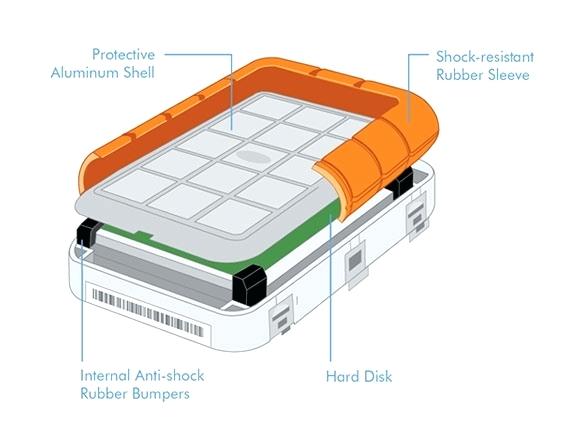 Protective Aluminum Shell

Shock-resistant Rubber Sleeve

Internal Anti-shock Rubber Bumpers

Hard Disk