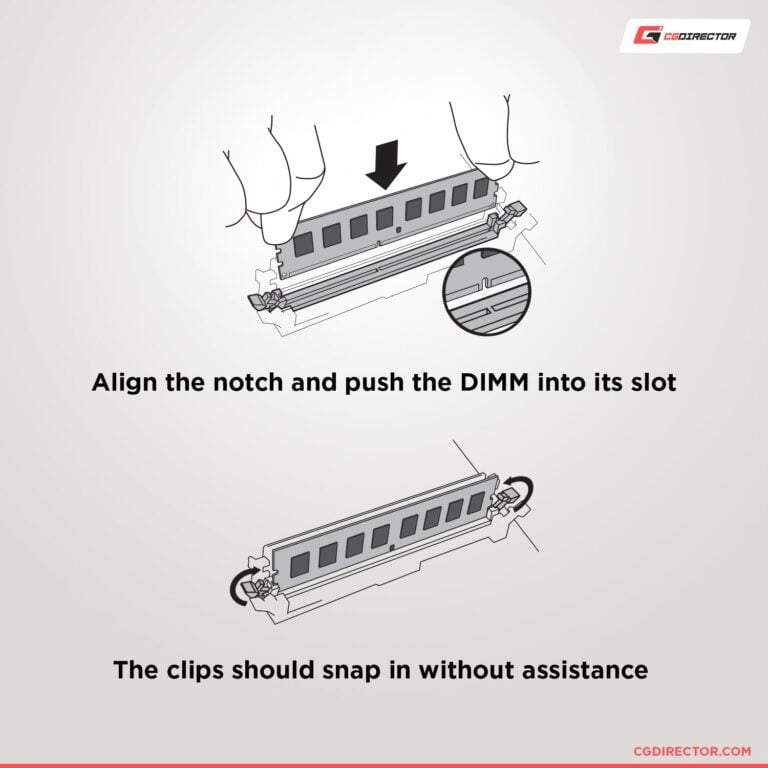 CGDIRECTOR

Align the notch and push the DIMM into its slot

The clips should snap in without assistance

CGDIRECTOR.COM