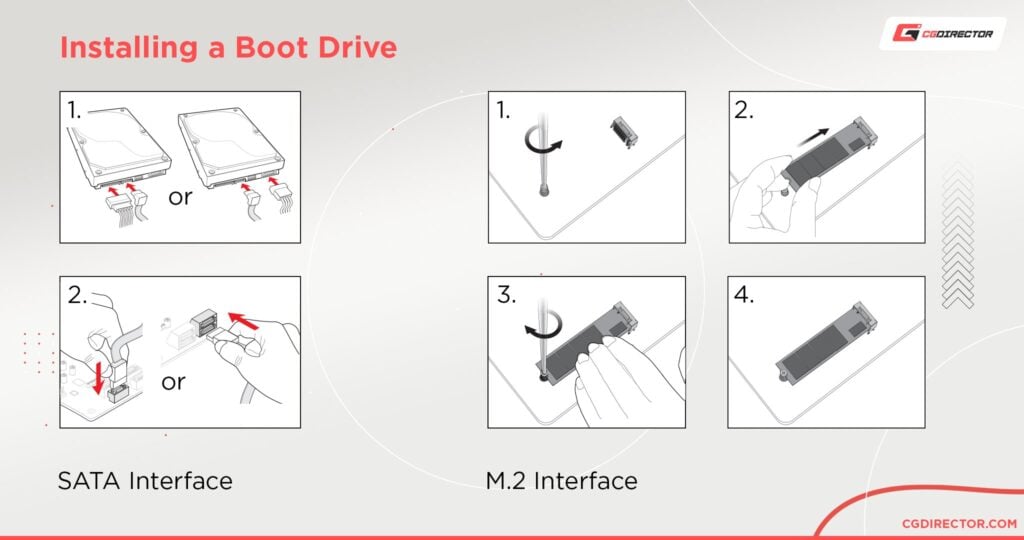 Installing a Boot Drive

CGDIRECTOR

1.

or

2.

or

SATA Interface

1.

2.

3.

4.

M.2 Interface

CGDIRECTOR.COM