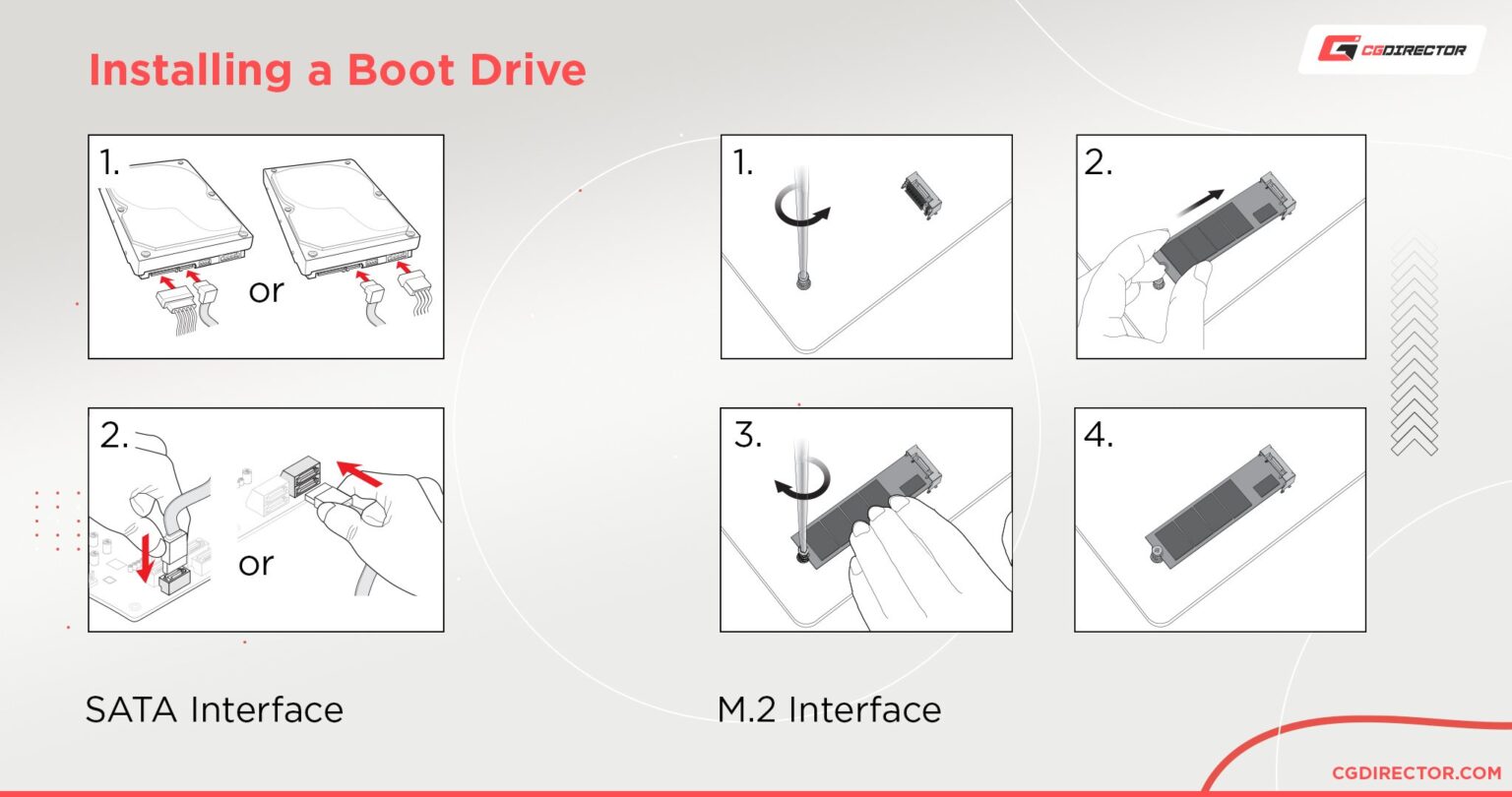 Installing a Boot Drive

CGDIRECTOR

1.

or

2.

or

SATA Interface

1.

2.

3.

4.

M.2 Interface

CGDIRECTOR.COM