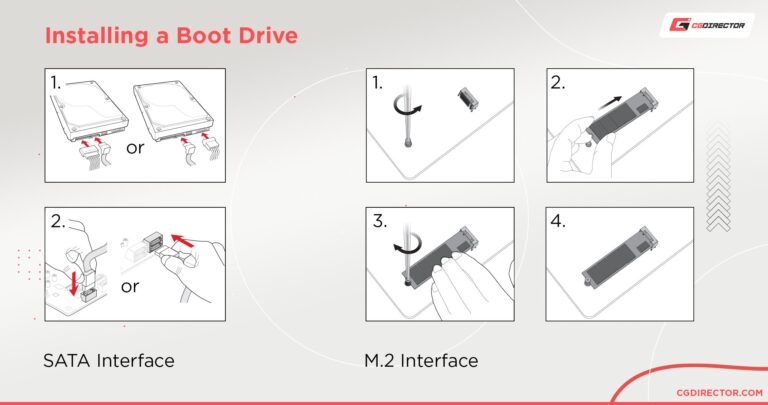 Installing a Boot Drive

CGDIRECTOR

1.

or

2.

or

SATA Interface

1.

2.

3.

4.

M.2 Interface

CGDIRECTOR.COM