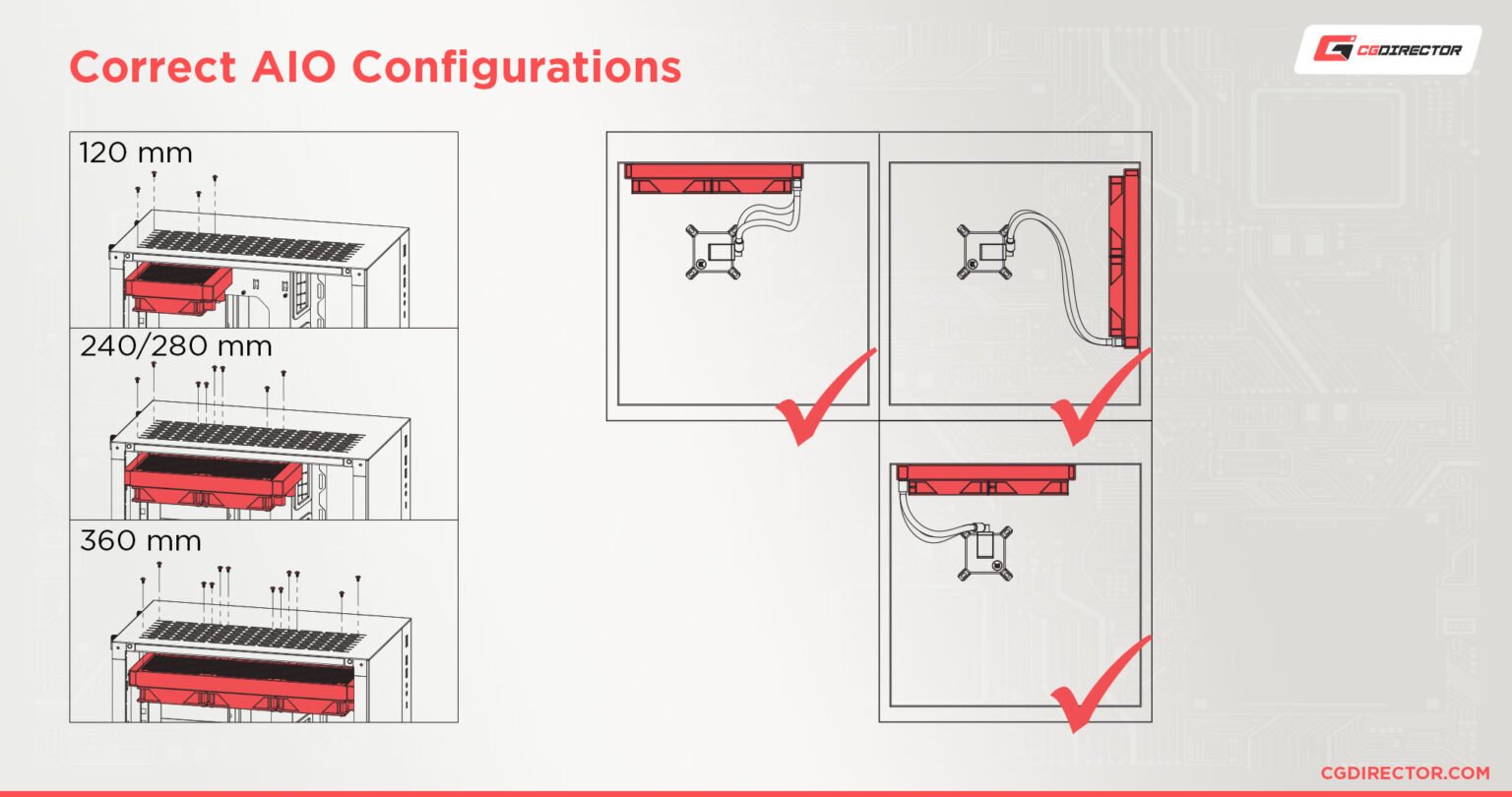 Correct AIO Configurations

CGDIRECTOR

120 mm

240/280 mm

360 mm

CGDIRECTOR.COM