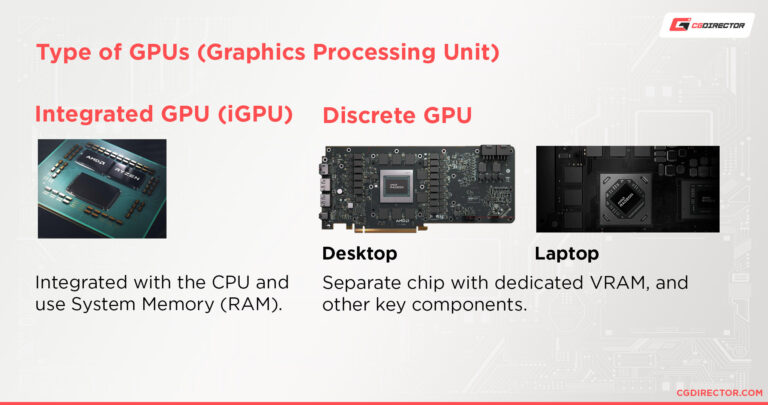 CGDIRECTOR

Type of GPUs (Graphics Processing Unit)

Integrated GPU (iGPU)

AMD RYZEN

Integrated with the CPU and use System Memory (RAM).

Discrete GPU

Desktop

Laptop

Separate chip with dedicated VRAM, and other key components.

CGDIRECTOR.COM