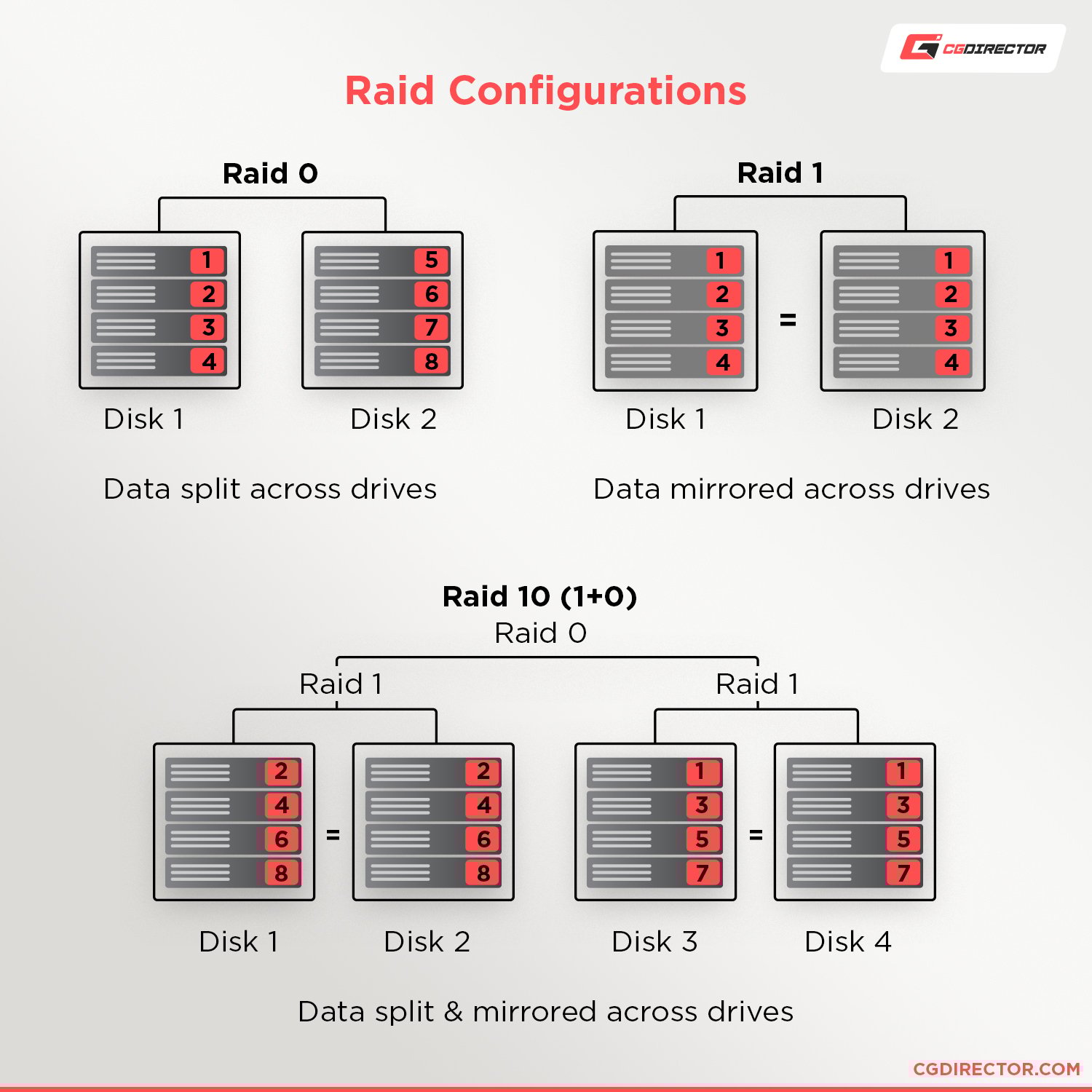 CGDIRECTOR

Raid Configurations

Raid 0

1
2
3
4

5
6
7
8

Disk 1 Disk 2

Data split across drives

Raid 1

1
2
3
4

=

1
2
3
4

Disk 1 Disk 2

Data mirrored across drives

Raid 10 (1+0)
Raid 0

Raid 1

Raid 1

2
4
6
8

=

2
4
6
8

1
3
5
7

=

1
3
5
7

Disk 1 Disk 2 Disk 3 Disk 4

Data split & mirrored across drives

CGDIRECTOR.COM