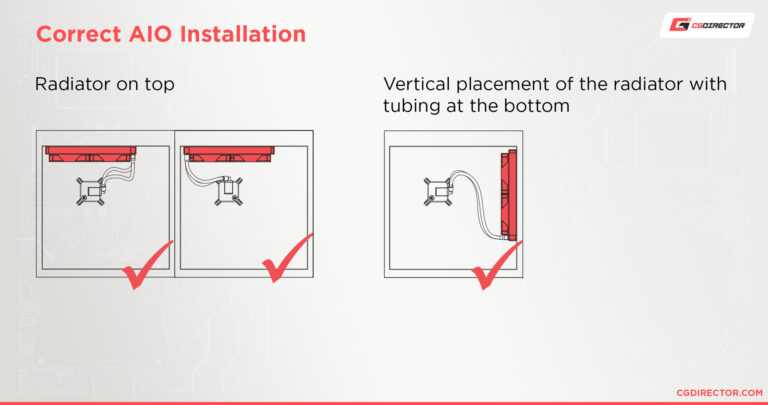 Correct AIO Installation

CGDIRECTOR

Radiator on top

Vertical placement of the radiator with tubing at the bottom

CGDIRECTOR.COM