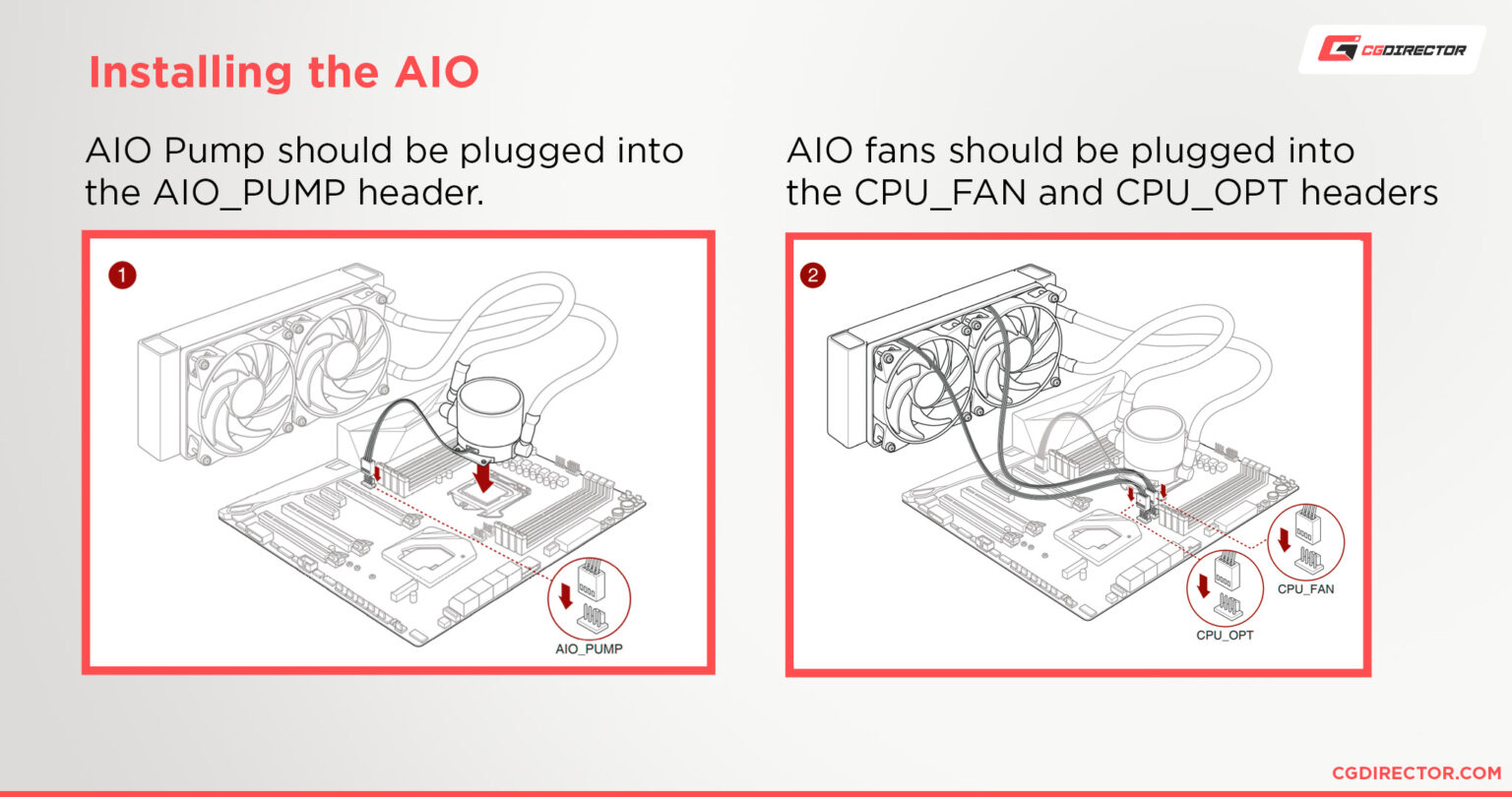 Installing the AIO

CGDIRECTOR

AIO Pump should be plugged into the AIO_PUMP header.

1

AIO_PUMP

AIO fans should be plugged into the CPU_FAN and CPU_OPT headers

2

CPU_FAN

CPU_OPT

CGDIRECTOR.COM