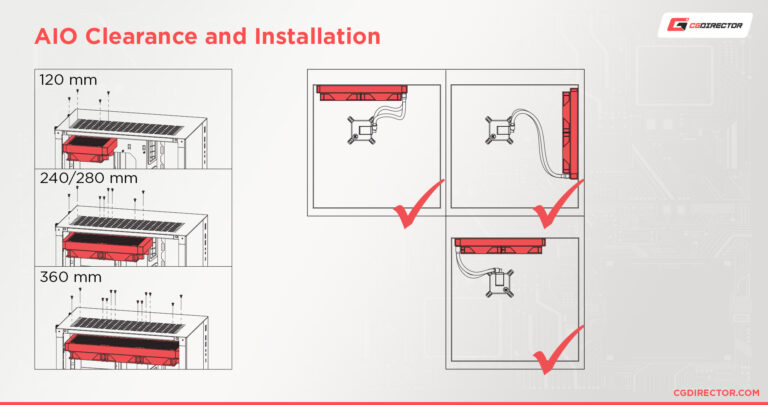 AIO Clearance and Installation

CGDIRECTOR

120 mm

240/280 mm

360 mm

CGDIRECTOR.COM