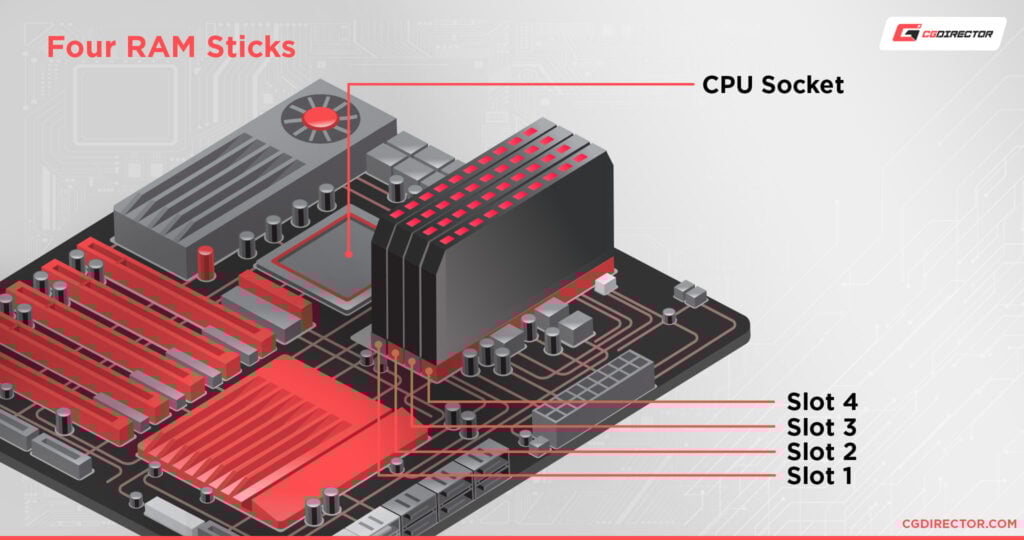 Four RAM Sticks

CGDIRECTOR

CPU Socket

Slot 4
Slot 3
Slot 2
Slot 1

CGDIRECTOR.COM