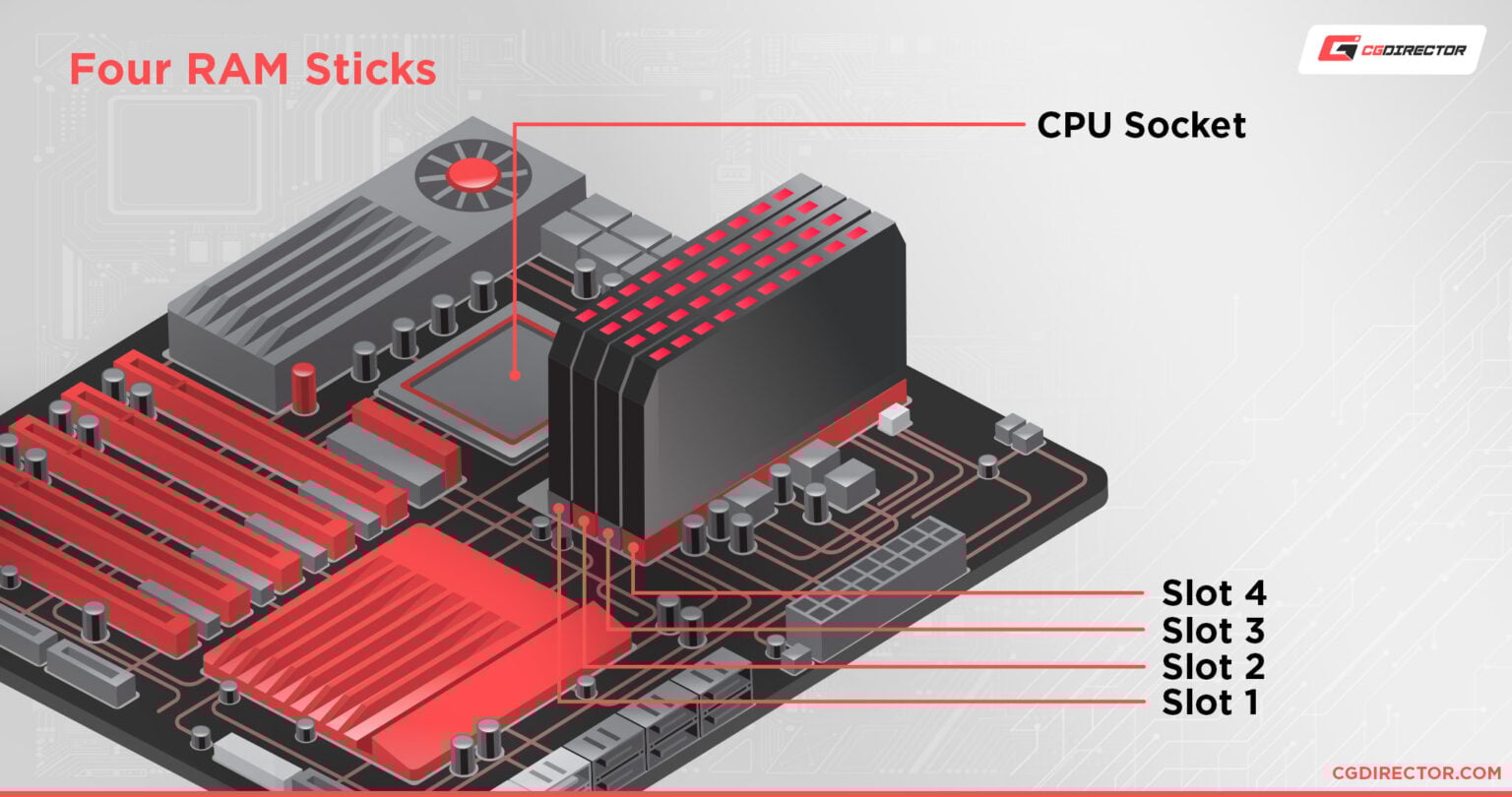 Four RAM Sticks

CGDIRECTOR

CPU Socket

Slot 4
Slot 3
Slot 2
Slot 1

CGDIRECTOR.COM