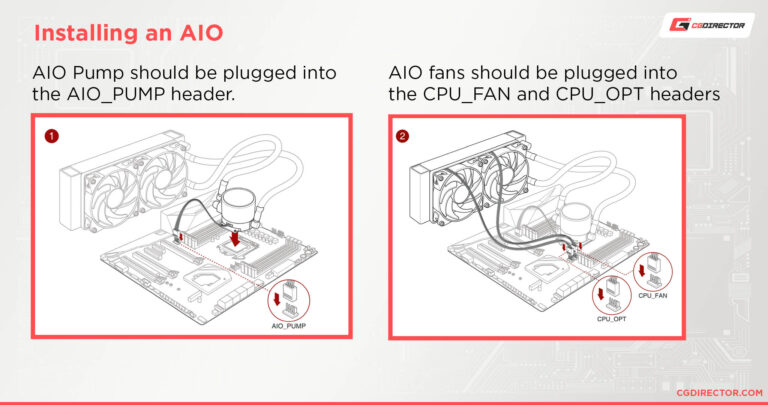 Installing an AIO

CGDIRECTOR

AIO Pump should be plugged into the AIO_PUMP header.

1

AIO_PUMP

AIO fans should be plugged into the CPU_FAN and CPU_OPT headers

2

CPU_FAN

CPU_OPT

CGDIRECTOR.COM