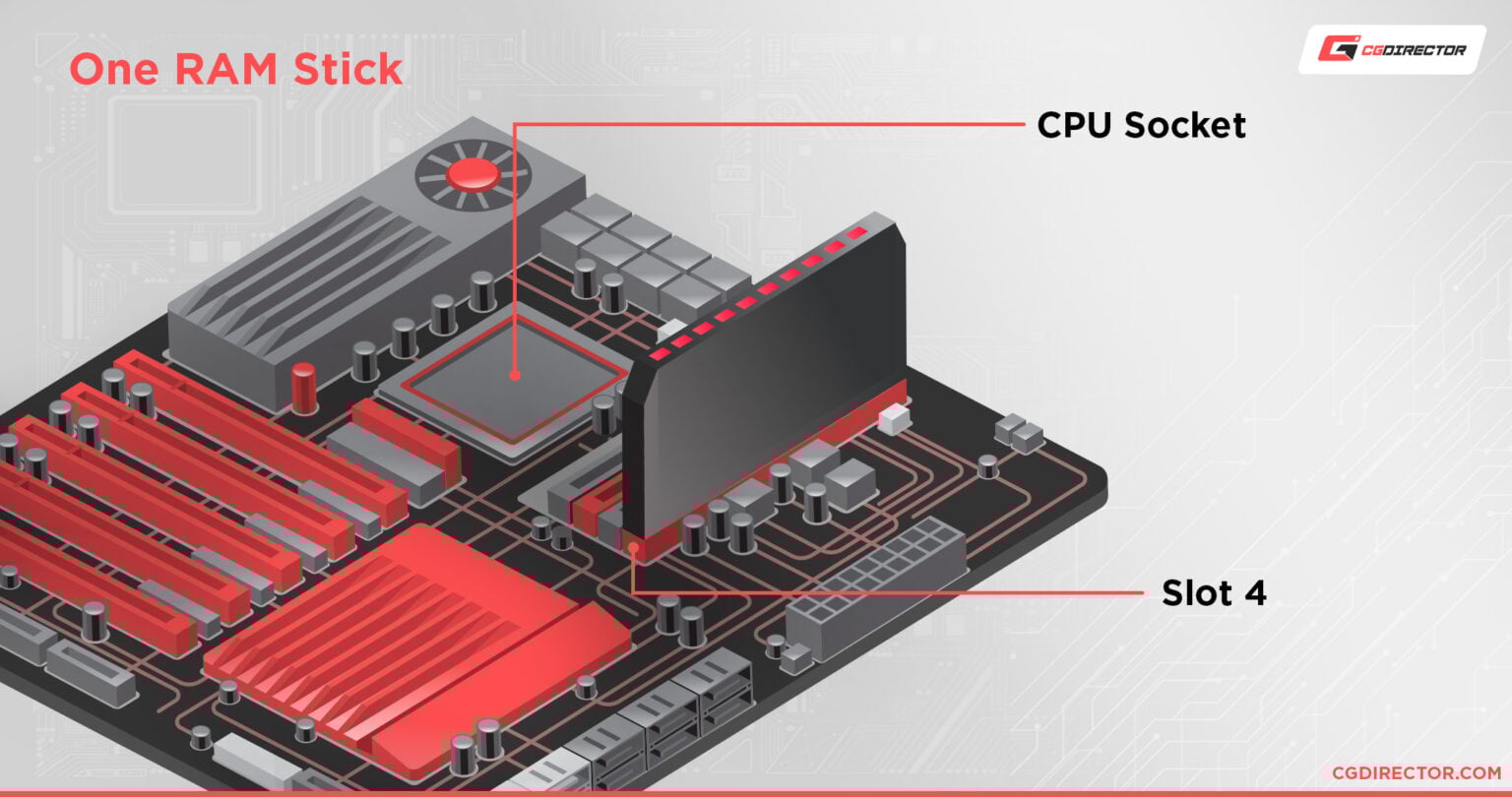 One RAM Stick

CGDIRECTOR

CPU Socket

Slot 4

CGDIRECTOR.COM