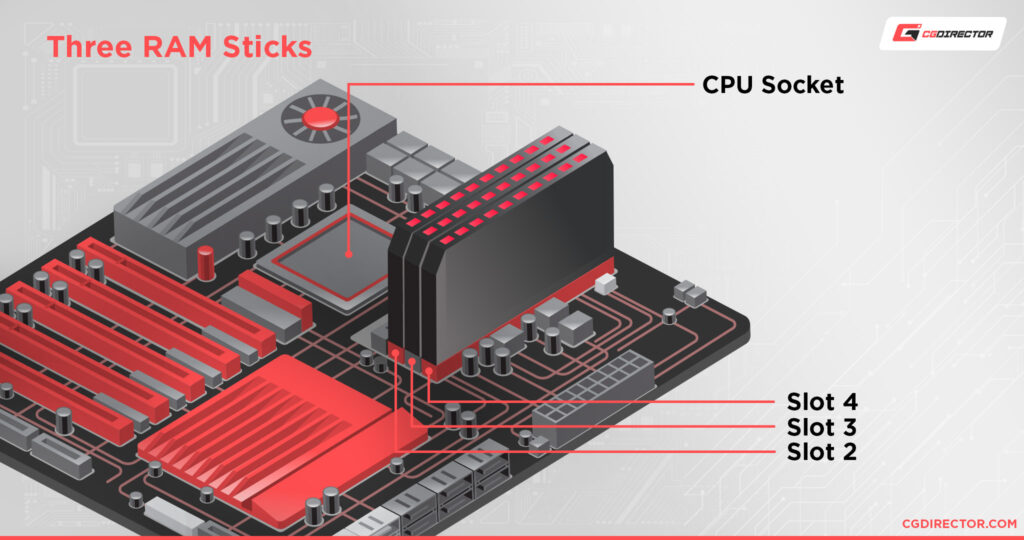 Three RAM Sticks

CGDIRECTOR

CPU Socket

Slot 4

Slot 3

Slot 2

CGDIRECTOR.COM