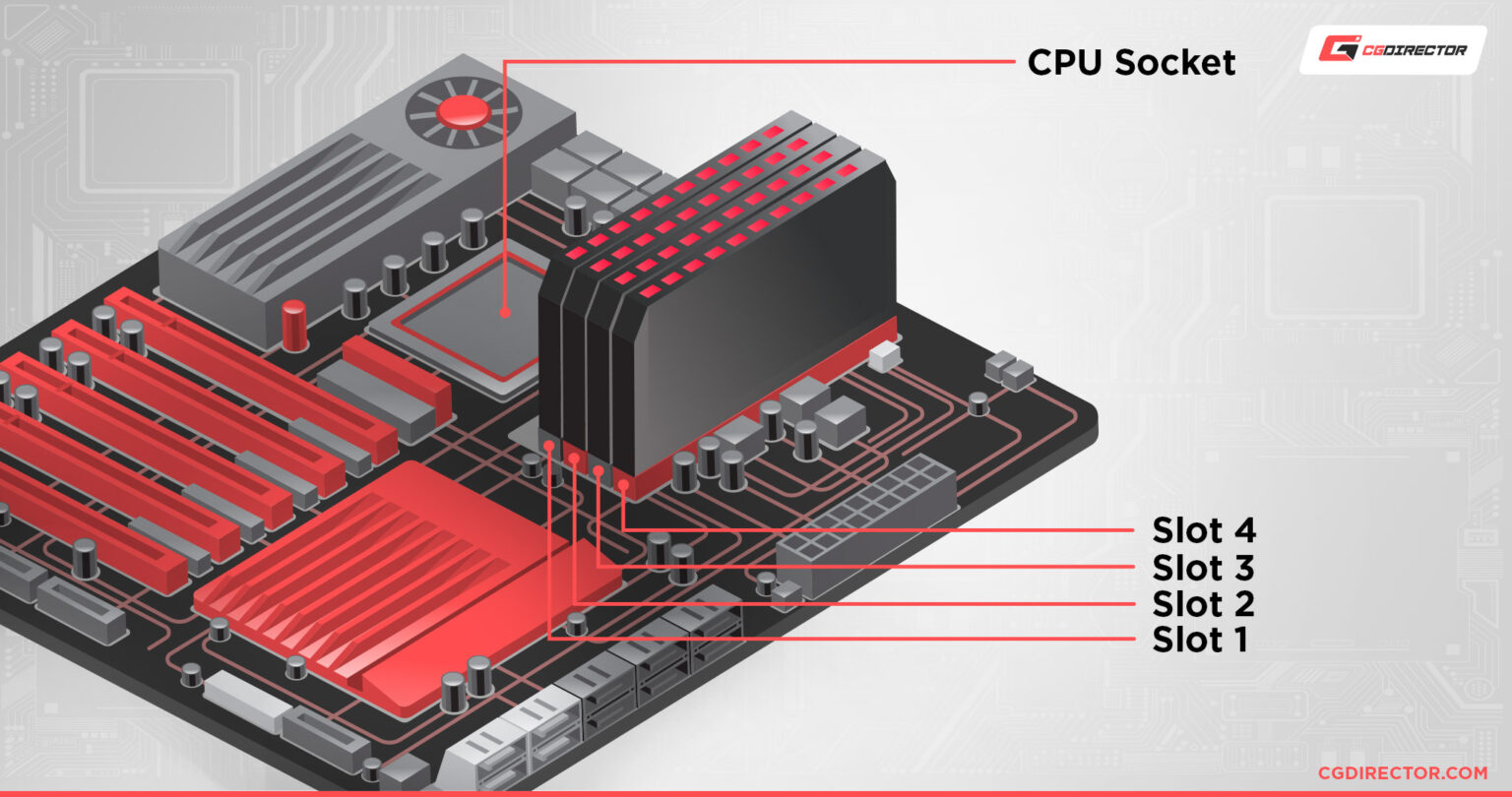 CPU Socket

CGDIRECTOR

Slot 4
Slot 3
Slot 2
Slot 1

CGDIRECTOR.COM