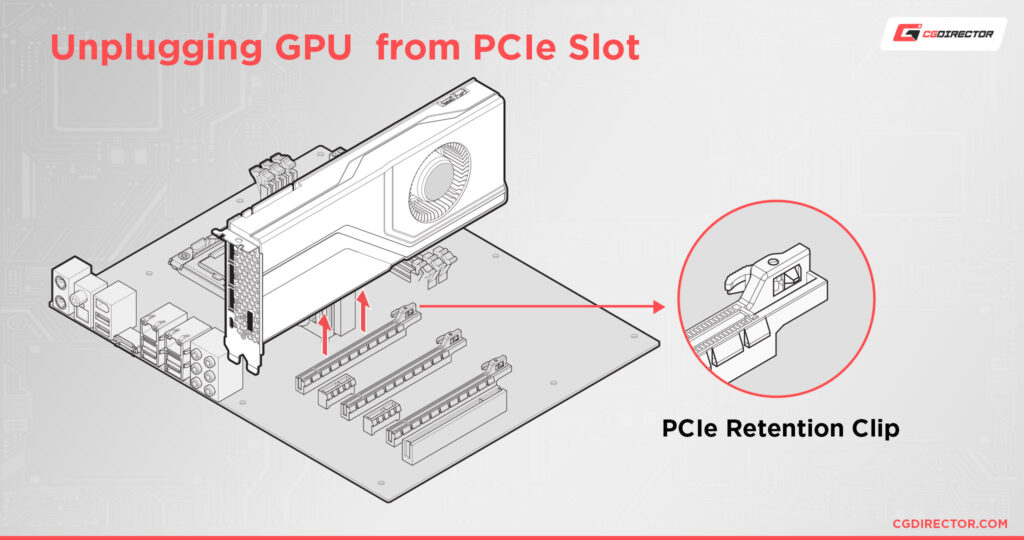 Unplugging GPU from PCIe Slot

CGDIRECTOR

PCIe Retention Clip

CGDIRECTOR.COM