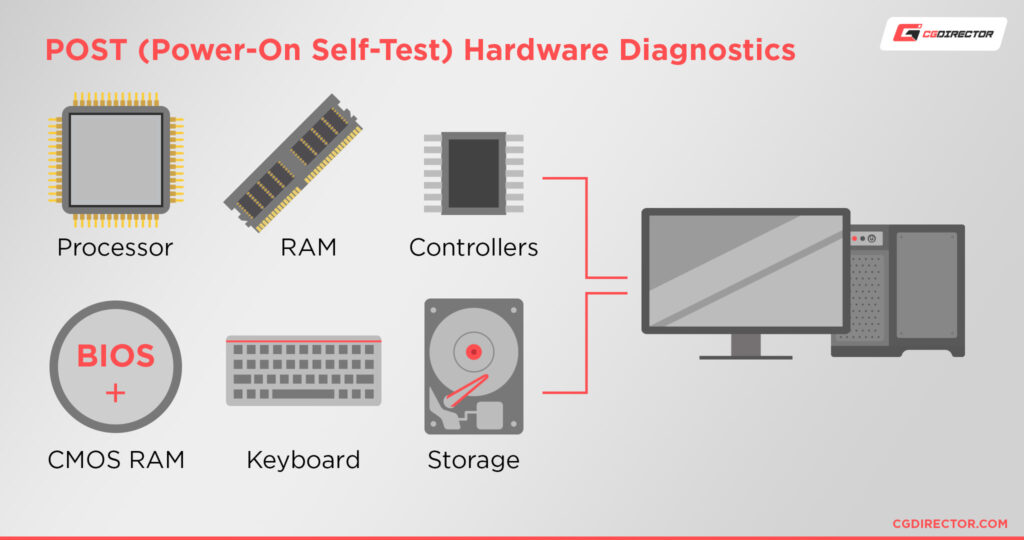 POST (Power-On Self-Test) Hardware Diagnostics

CGDIRECTOR

Processor

RAM

Controllers

BIOS
+

CMOS RAM

Keyboard

Storage

CGDIRECTOR.COM