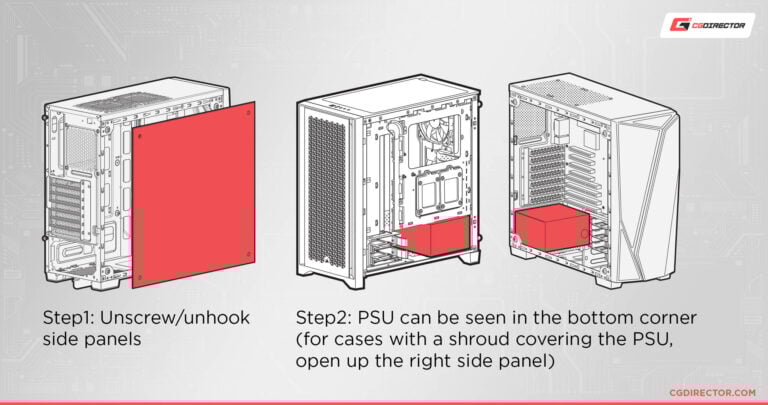 CGDIRECTOR

Step1: Unscrew/unhook side panels

Step2: PSU can be seen in the bottom corner (for cases with a shroud covering the PSU, open up the right side panel)

CGDIRECTOR.COM