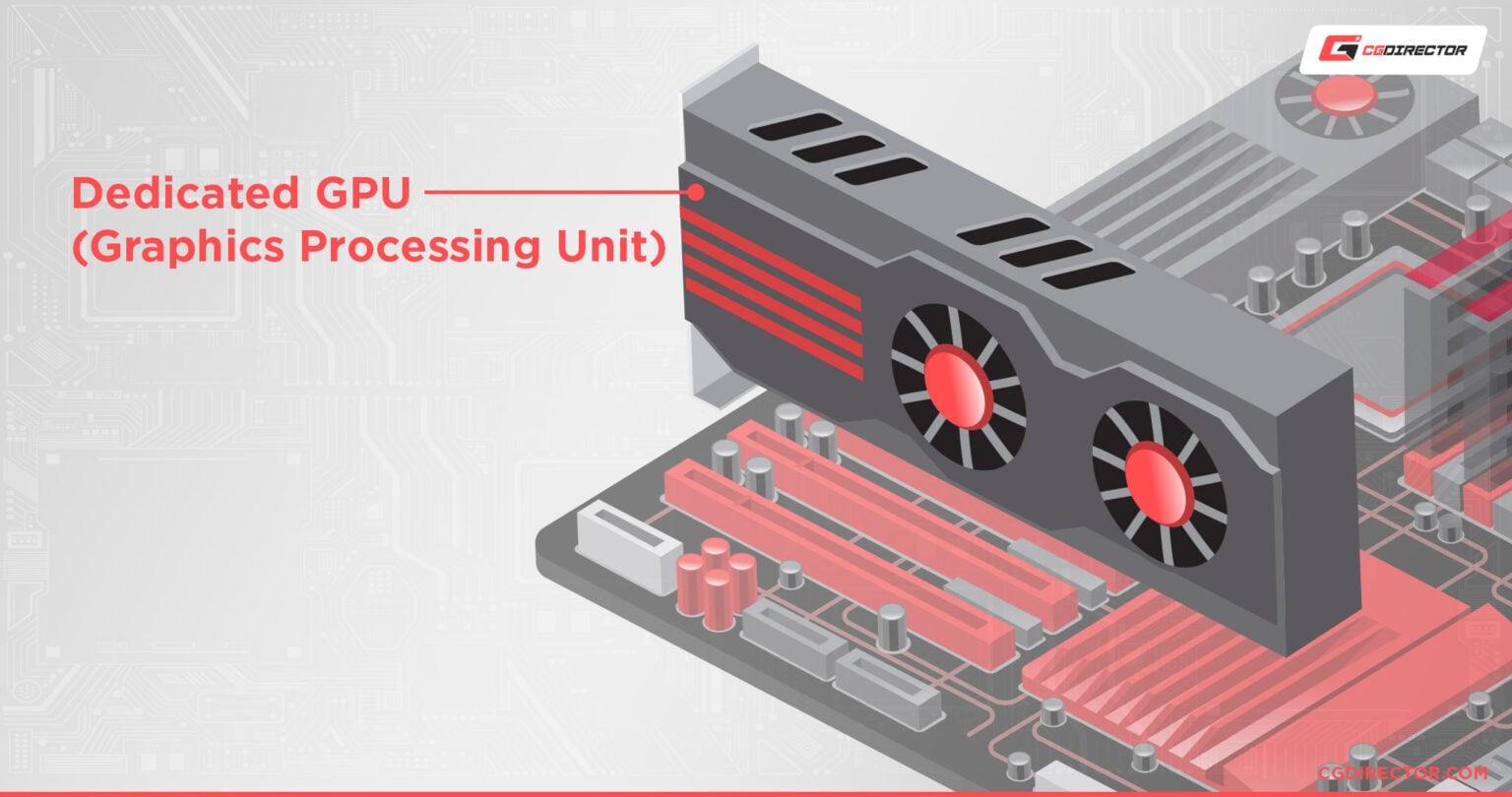 CGDIRECTOR

Dedicated GPU
(Graphics Processing Unit)

CGDIRECTOR.COM