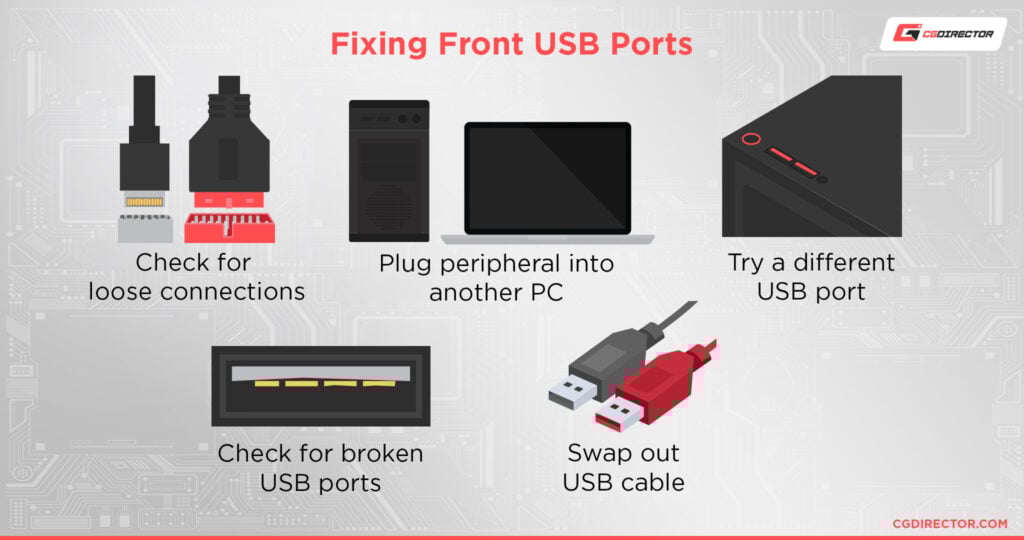 Fixing Front USB Ports

CGDIRECTOR

Check for loose connections

Plug peripheral into another PC

Try a different USB port

Check for broken USB ports

Swap out USB cable

CGDIRECTOR.COM