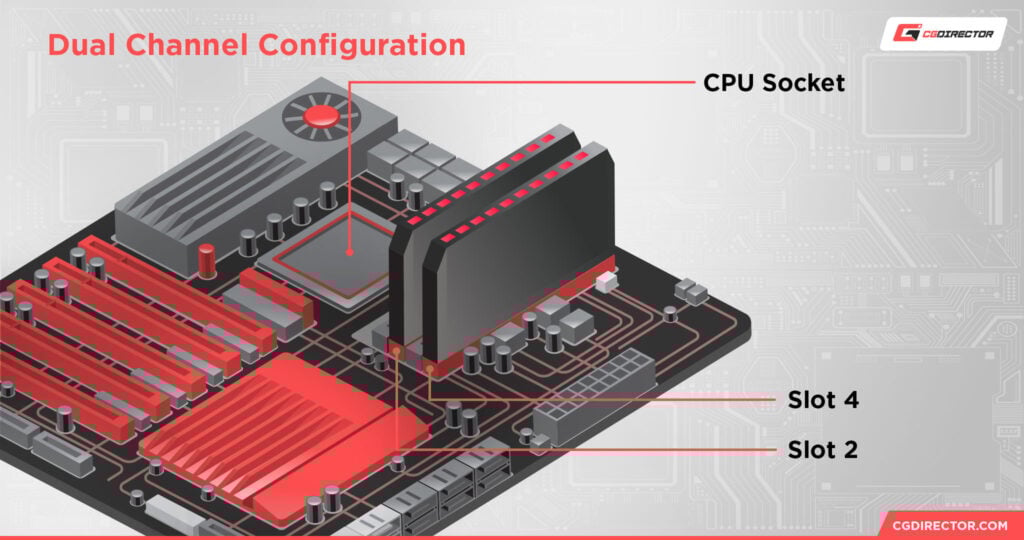 Dual Channel Configuration

CGDIRECTOR

CPU Socket

Slot 4

Slot 2

CGDIRECTOR.COM