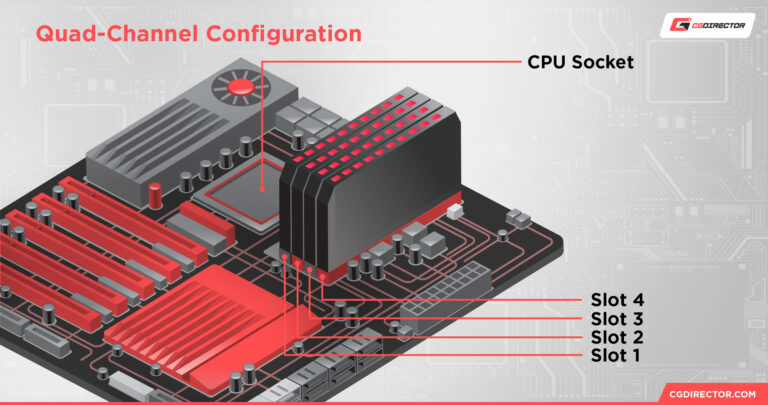 Quad-Channel Configuration

CGDIRECTOR

CPU Socket

Slot 4
Slot 3
Slot 2
Slot 1

CGDIRECTOR.COM