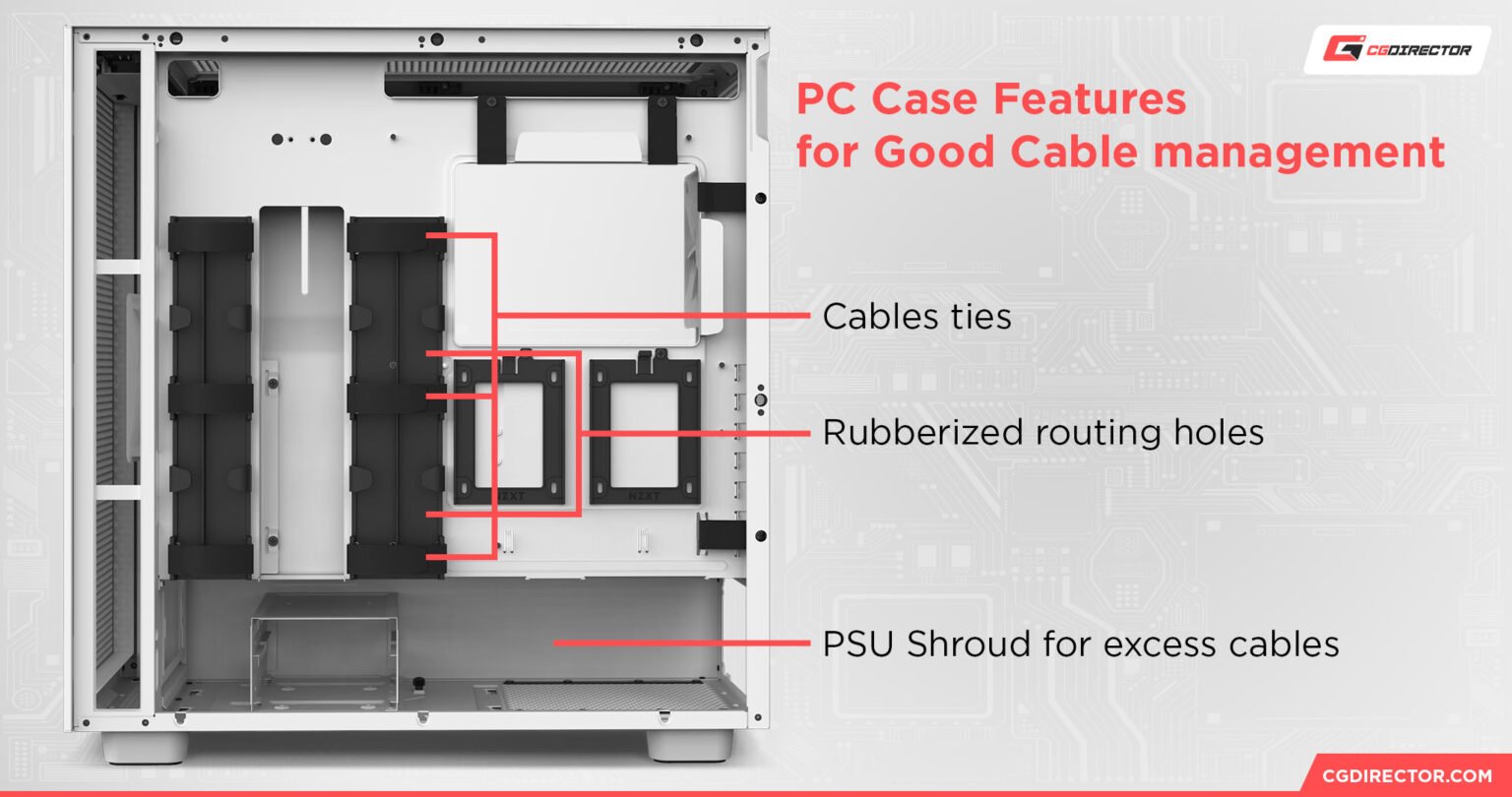 CGDIRECTOR

PC Case Features for Good Cable management

Cables ties

Rubberized routing holes

PSU Shroud for excess cables

NZXT

NZXT

CGDIRECTOR.COM