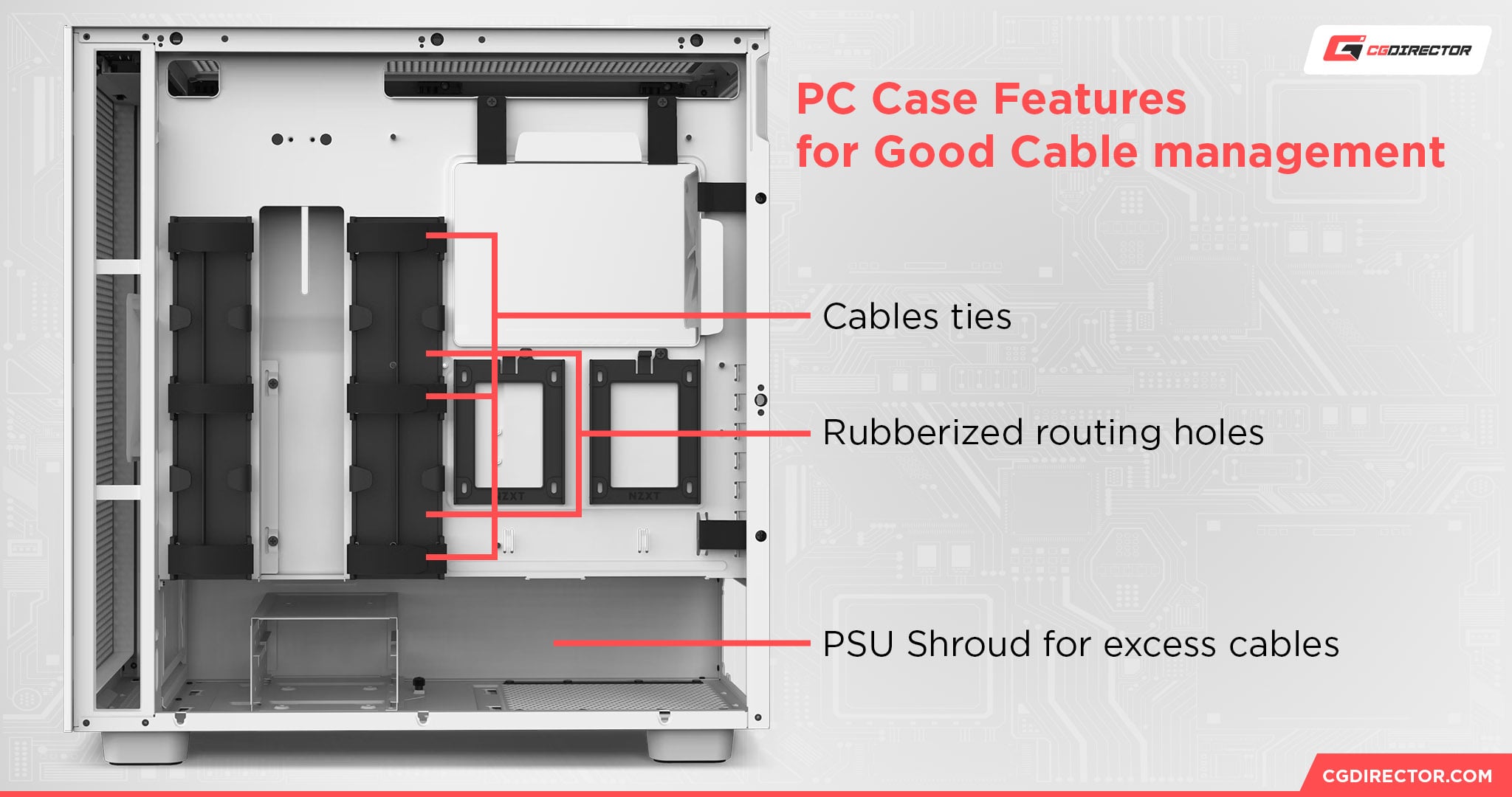 CGDIRECTOR

PC Case Features for Good Cable management

Cables ties

Rubberized routing holes

PSU Shroud for excess cables

NZXT

NZXT

CGDIRECTOR.COM