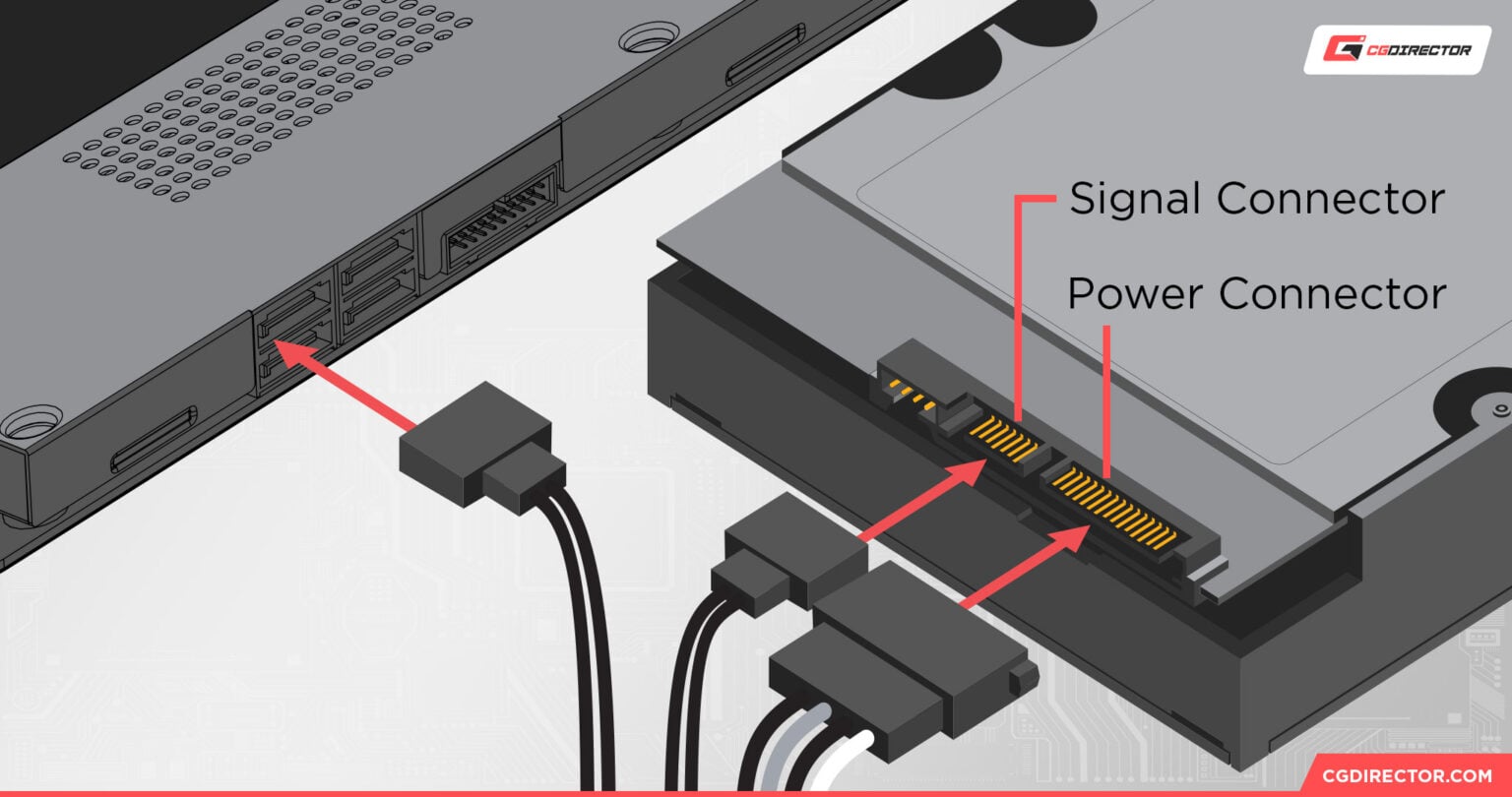 CGDIRECTOR

Signal Connector

Power Connector

CGDIRECTOR.COM