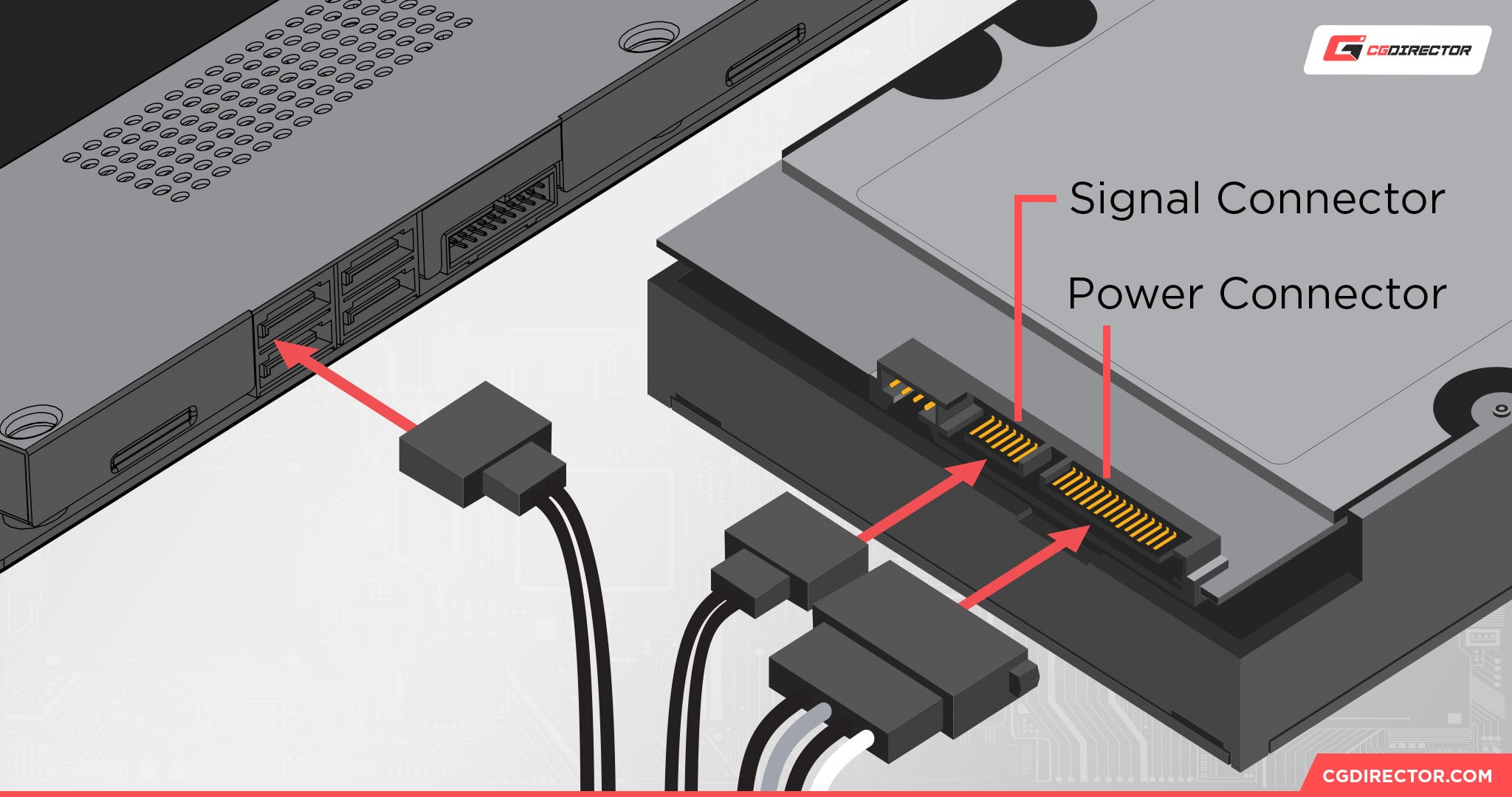 CGDIRECTOR

Signal Connector

Power Connector

CGDIRECTOR.COM