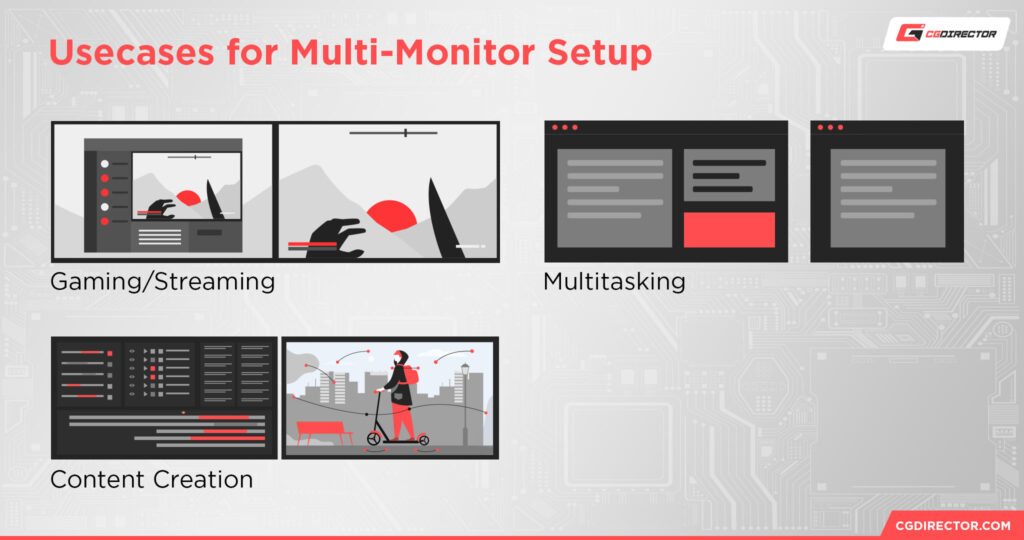 Usecases for Multi-Monitor Setup

CGDIRECTOR

Gaming/Streaming

Multitasking

Content Creation

CGDIRECTOR.COM