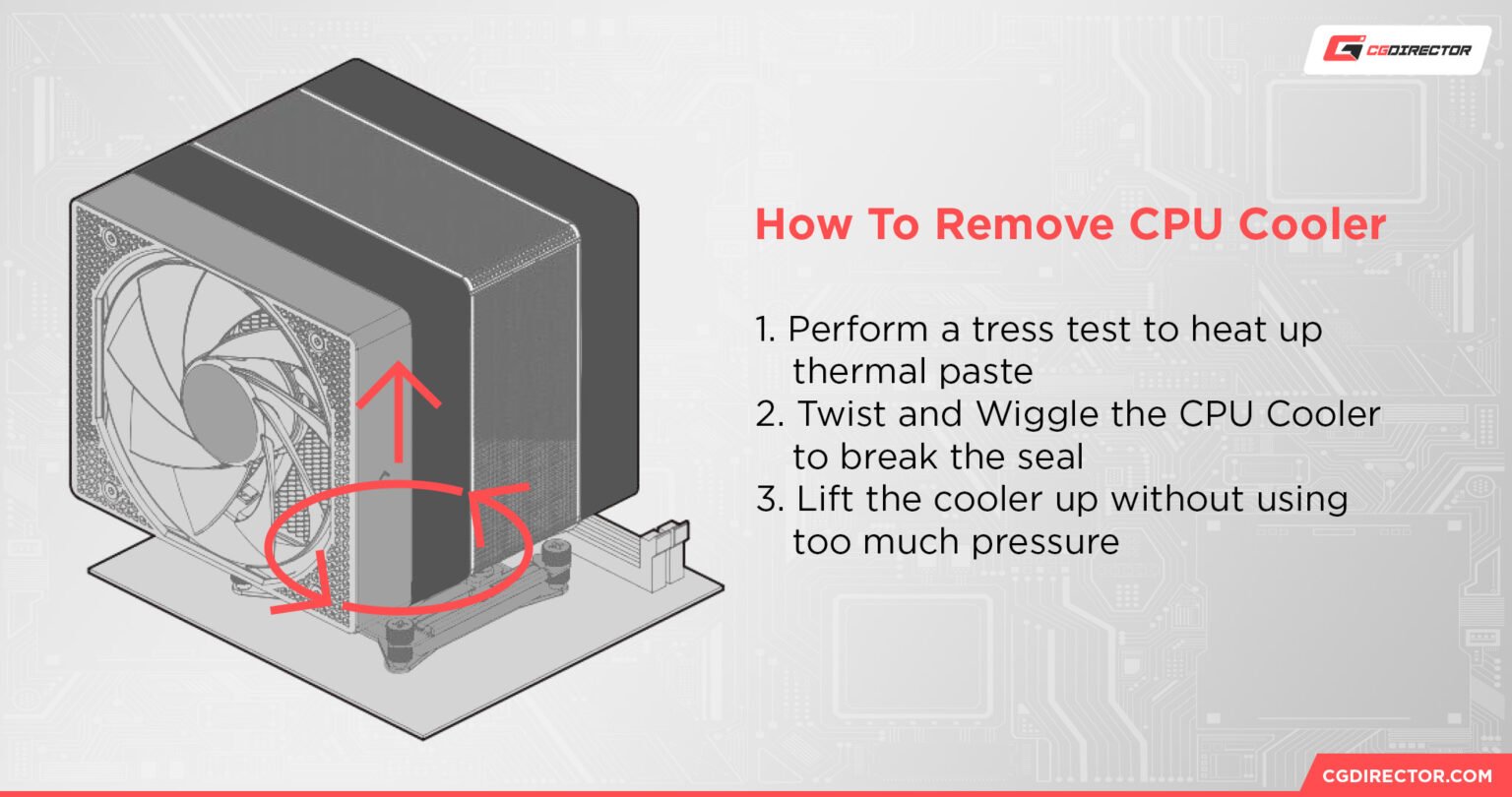 CGDIRECTOR

How To Remove CPU Cooler

1. Perform a tress test to heat up thermal paste
2. Twist and Wiggle the CPU Cooler to break the seal
3. Lift the cooler up without using too much pressure

CGDIRECTOR.COM